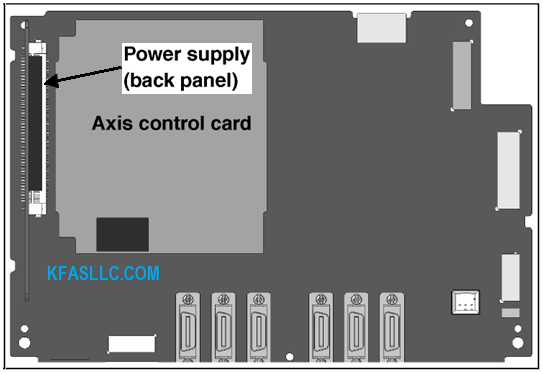 Power supply
(back panel)

Axis control card

KFASLLC.COM